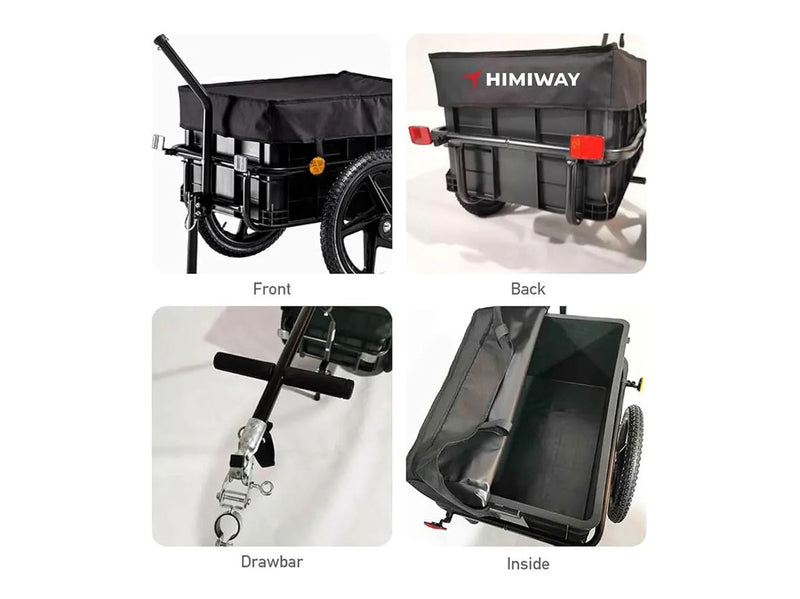 Front

HIMIWAY

Back

Drawbar

Inside